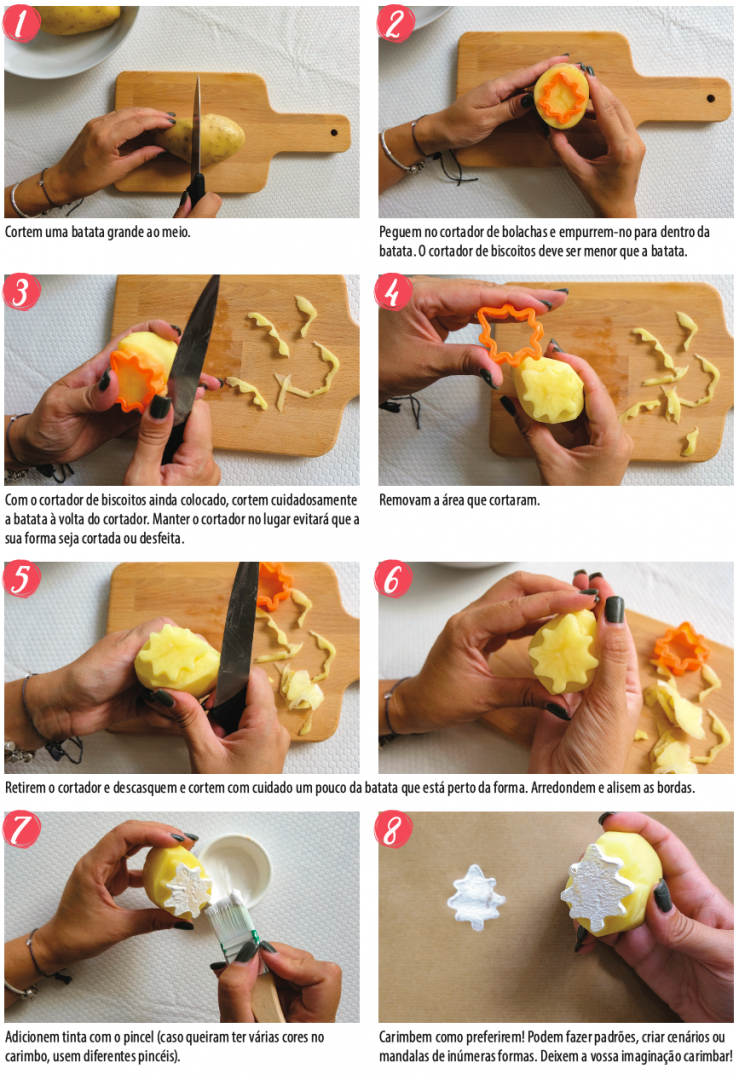 1

Cortem uma batata grande ao meio.

2

Peguem no cortador de bolachas e empurrem-no para dentro da batata. O cortador de biscoitos deve ser menor que a batata.

3

Com o cortador de biscoitos ainda colocado, cortem cuidadosamente a batata à volta do cortador. Manter o cortador no lugar evitará que a sua forma seja cortada ou desfeita.

4

Removam a área que cortaram.

5

6

Retirem o cortador e descasquem e cortem com cuidado um pouco da batata que está perto da forma. Arredondem e alisem as bordas.

7

Adicionem tinta com o pincel (caso queiram ter várias cores no carimbo, usem diferentes pincéis).

8

Carimbem como preferirem! Podem fazer padrões, criar cenários ou mandalas de inúmeras formas. Deixem a vossa imaginação carimbar!