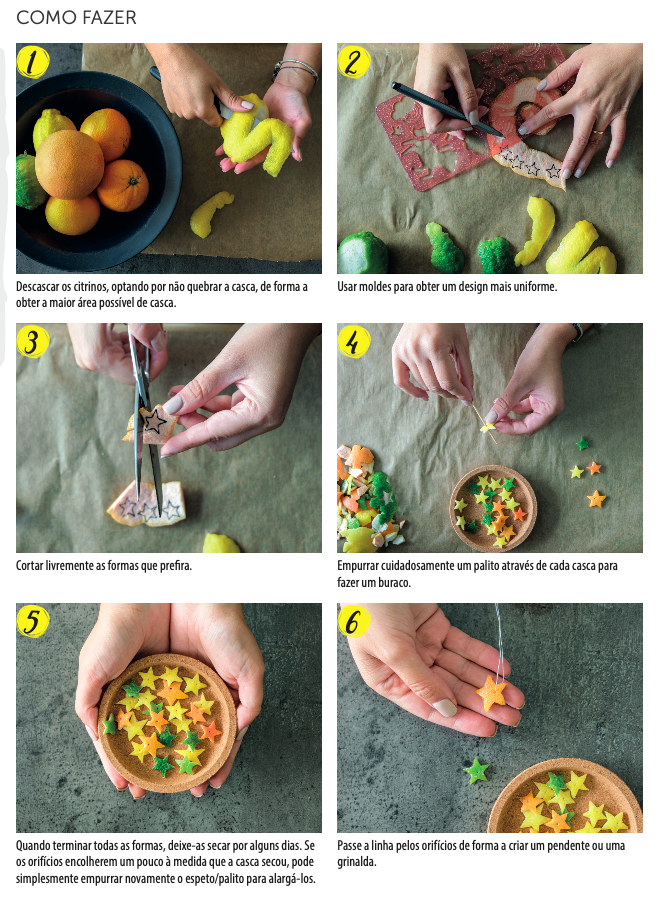 COMO FAZER

1

Descascar os citrinos, optando por não quebrar a casca, de forma a obter a maior área possível de casca.

2

Usar moldes para obter um design mais uniforme.

3

Cortar livremente as formas que prefira.

4

Empurrar cuidadosamente um palito através de cada casca para fazer um buraco.

5

Quando terminar todas as formas, deixe-as secar por alguns dias. Se os orifícios encolherem um pouco à medida que a casca secou, pode simplesmente empurrar novamente o espeto/palito para alargá-los.

6

Passe a linha pelos orifícios de forma a criar um pendente ou uma grinalda.